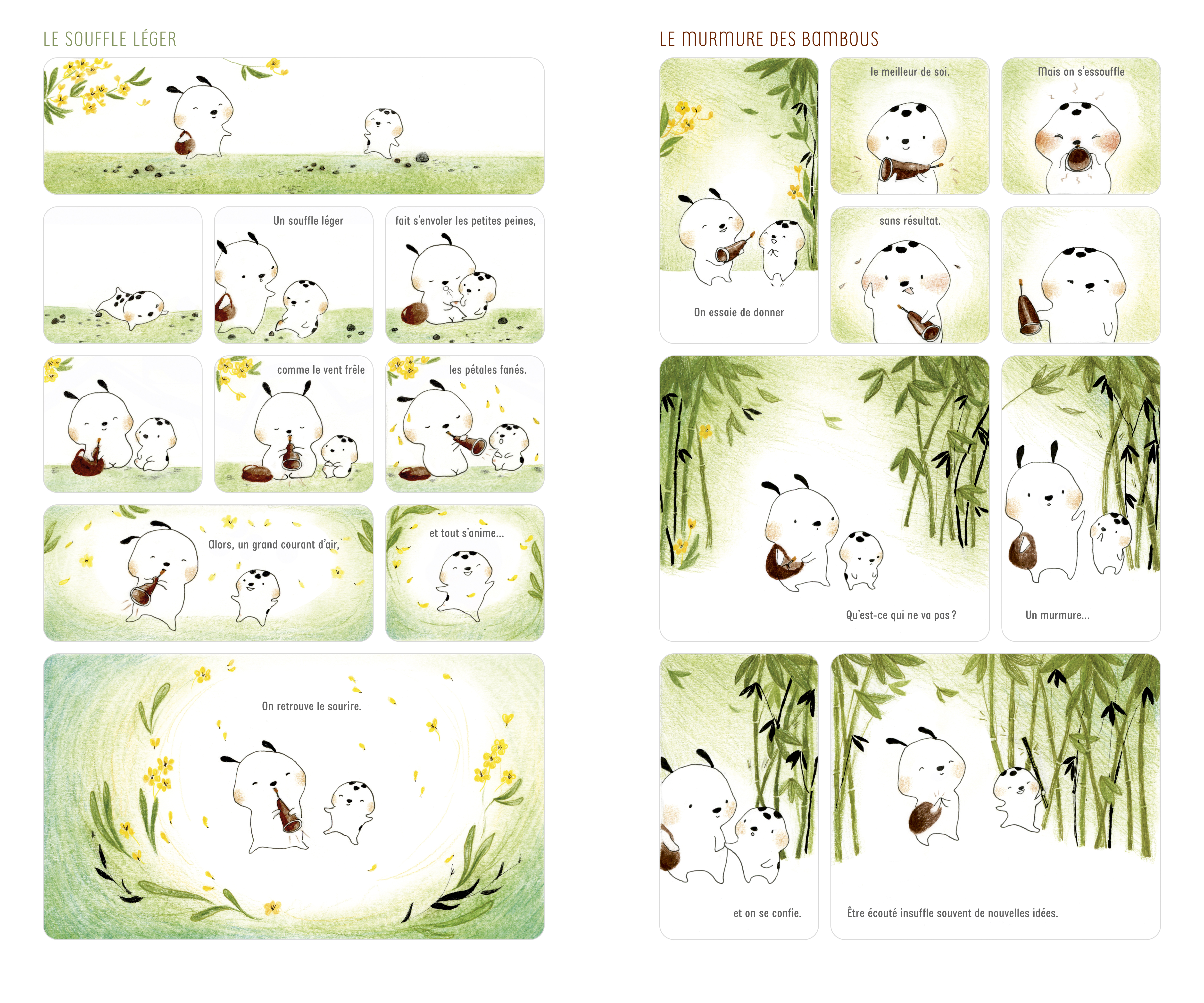 LE SOUFFLE LÉGER

Un souffle léger

fait s'envoler les petites peines,

comme le vent frêle

les pétales fanés.

Alors, un grand courant d'air,

et tout s'anime...

On retrouve le sourire.

LE MURMURE DES BAMBOUS

On essaie de donner

le meilleur de soi.

Mais on s'essouffle

sans résultat.

Qu'est-ce qui ne va pas ?

Un murmure...

et on se confie.

Être écouté insuffle souvent de nouvelles idées.