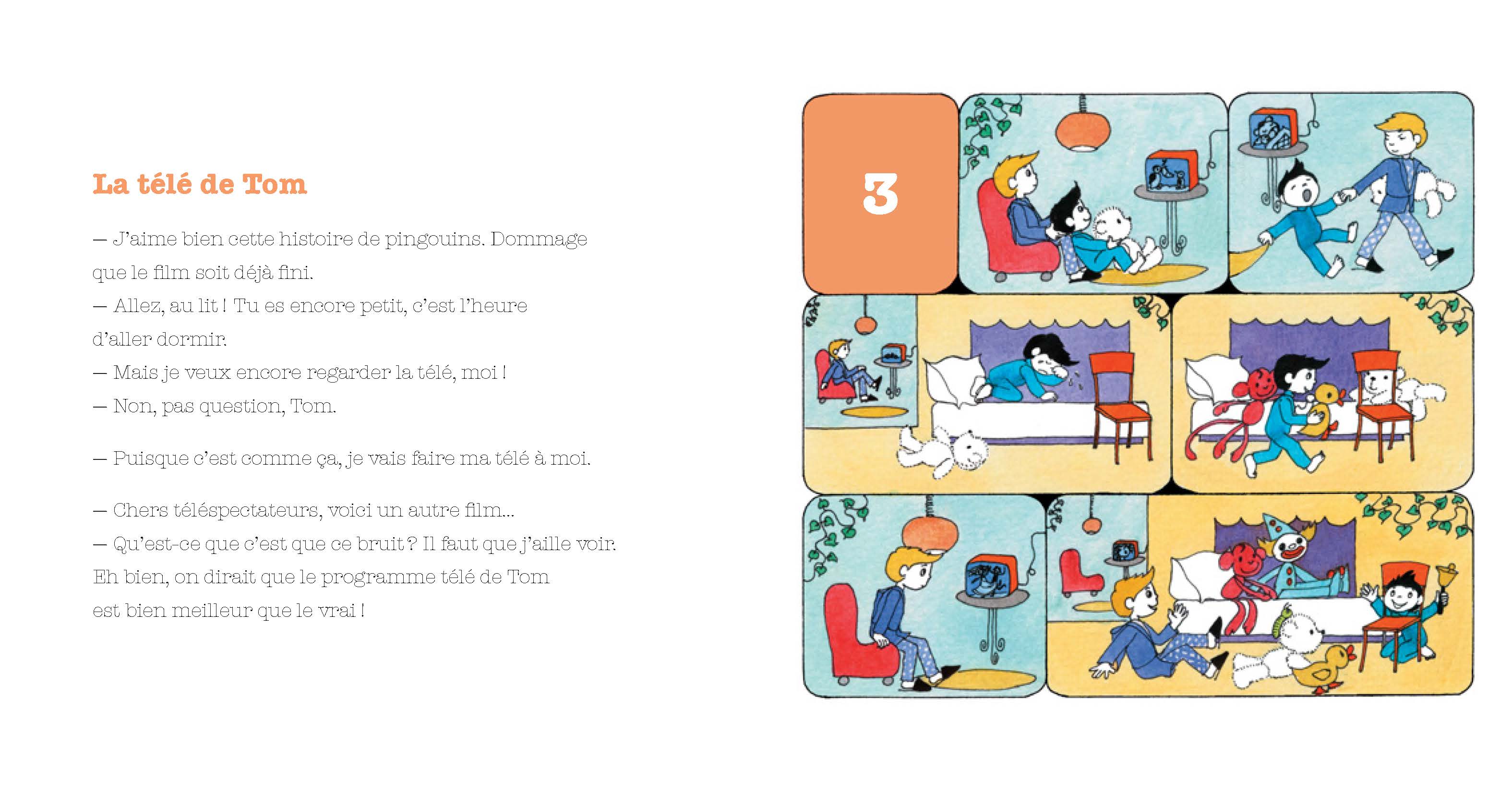 La télé de Tom

— J'aime bien cette histoire de pingouins. Dommage que le film soit déjà fini.
— Allez, au lit ! Tu es encore petit, c'est l'heure d'aller dormir.
— Mais je veux encore regarder la télé, moi !
— Non, pas question, Tom.

— Puisque c'est comme ça, je vais faire ma télé à moi.

— Chers téléspectateurs, voici un autre film...
— Qu'est-ce que c'est que ce bruit ? Il faut que j'aille voir. Eh bien, on dirait que le programme télé de Tom est bien meilleur que le vrai !

3